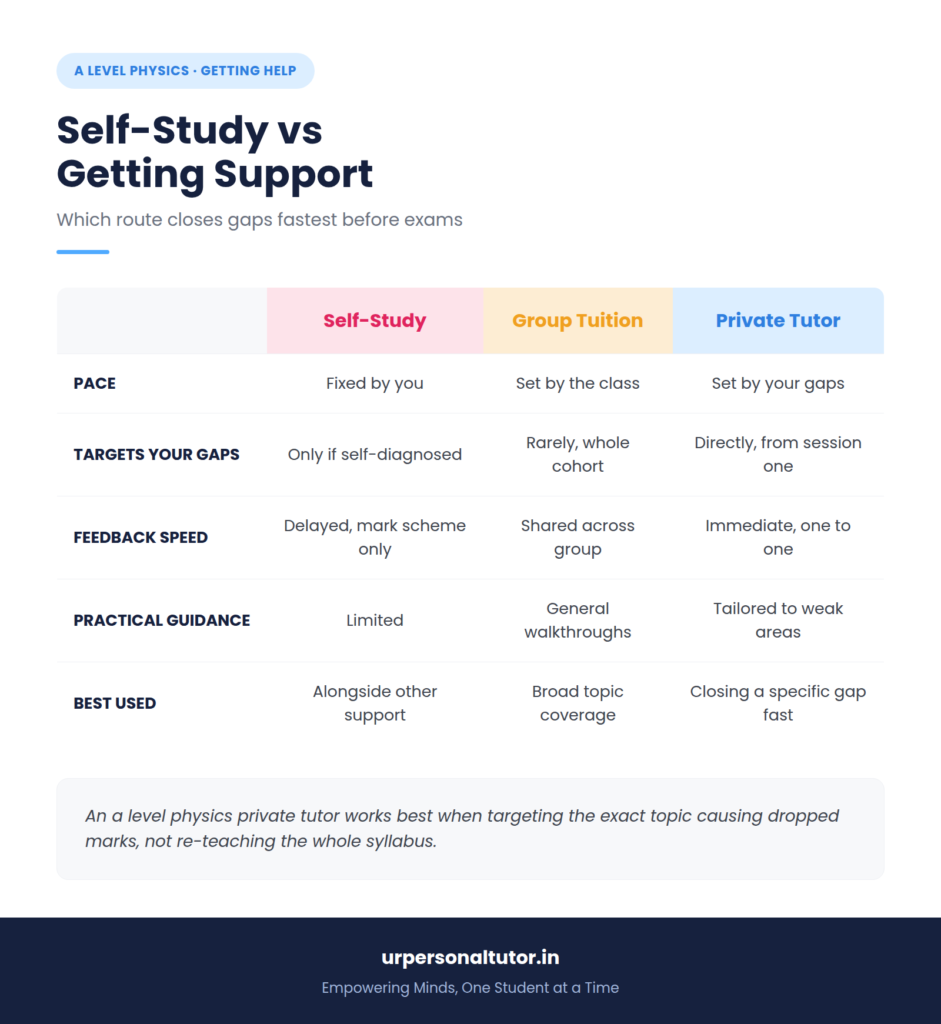 A LEVEL PHYSICS · GETTING HELP

Self-Study vs Getting Support

Which route closes gaps fastest before exams

| | Self-Study | Group Tuition | Private Tutor |
|---|---|---|---|
| PACE | Fixed by you | Set by the class | Set by your gaps |
| TARGETS YOUR GAPS | Only if self-diagnosed | Rarely, whole cohort | Directly, from session one |
| FEEDBACK SPEED | Delayed, mark scheme only | Shared across group | Immediate, one to one |
| PRACTICAL GUIDANCE | Limited | General walkthroughs | Tailored to weak areas |
| BEST USED | Alongside other support | Broad topic coverage | Closing a specific gap fast |

An a level physics private tutor works best when targeting the exact topic causing dropped marks, not re-teaching the whole syllabus.

urpersonaltutor.in

Empowering Minds, One Student at a Time