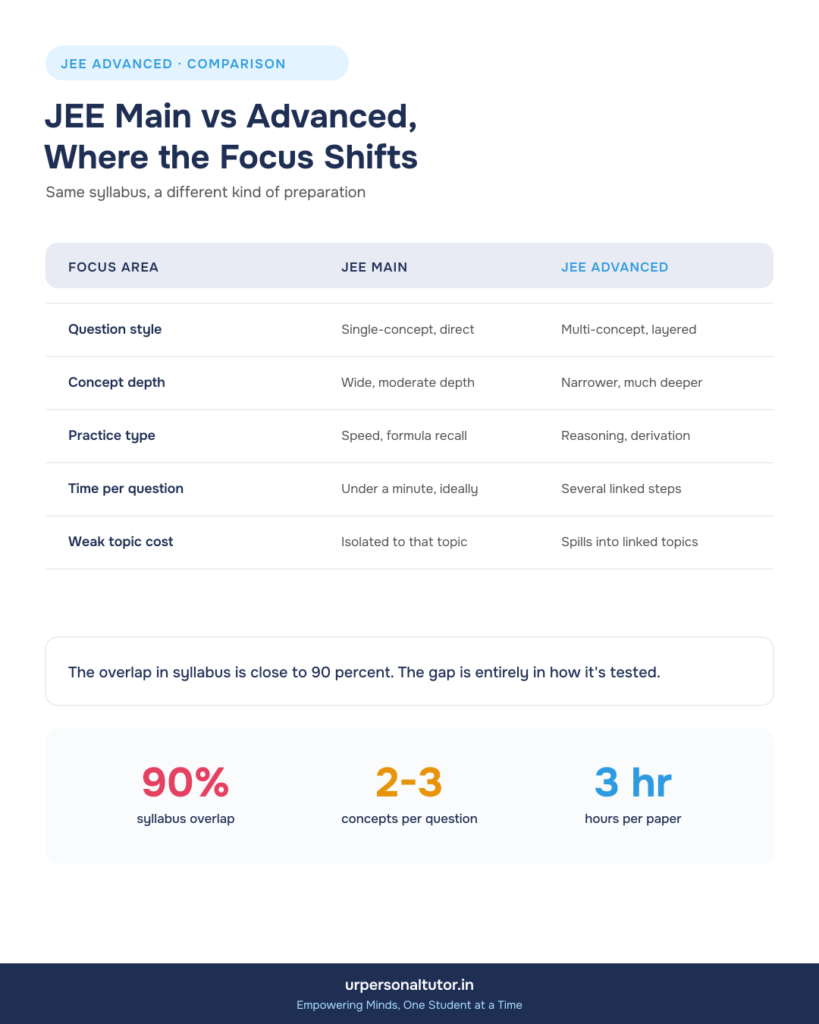 JEE ADVANCED · COMPARISON

JEE Main vs Advanced,
Where the Focus Shifts

Same syllabus, a different kind of preparation

| FOCUS AREA | JEE MAIN | JEE ADVANCED |
|---|---|---|
| Question style | Single-concept, direct | Multi-concept, layered |
| Concept depth | Wide, moderate depth | Narrower, much deeper |
| Practice type | Speed, formula recall | Reasoning, derivation |
| Time per question | Under a minute, ideally | Several linked steps |
| Weak topic cost | Isolated to that topic | Spills into linked topics |

The overlap in syllabus is close to 90 percent. The gap is entirely in how it's tested.

90%
syllabus overlap

2-3
concepts per question

3 hr
hours per paper

urpersonaltutor.in
Empowering Minds, One Student at a Time