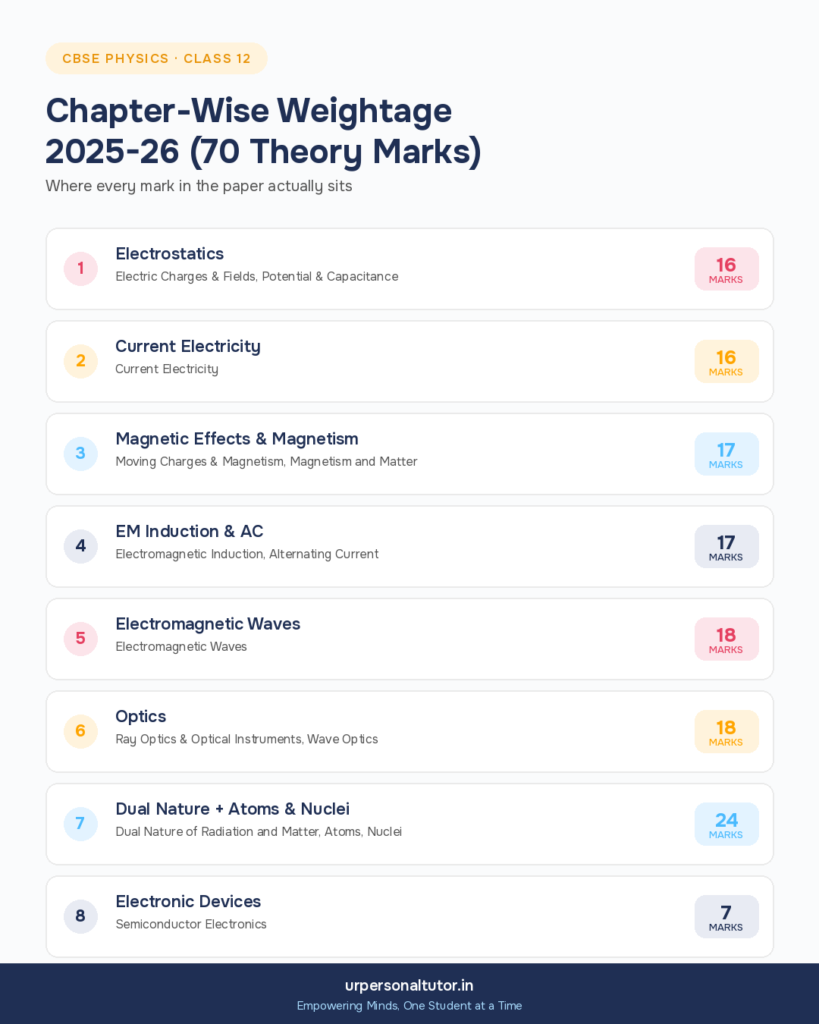 CBSE PHYSICS · CLASS 12

Chapter-Wise Weightage 2025-26 (70 Theory Marks)

Where every mark in the paper actually sits

1
Electrostatics
Electric Charges & Fields, Potential & Capacitance
16
MARKS

2
Current Electricity
Current Electricity
16
MARKS

3
Magnetic Effects & Magnetism
Moving Charges & Magnetism, Magnetism and Matter
17
MARKS

4
EM Induction & AC
Electromagnetic Induction, Alternating Current
17
MARKS

5
Electromagnetic Waves
Electromagnetic Waves
18
MARKS

6
Optics
Ray Optics & Optical Instruments, Wave Optics
18
MARKS

7
Dual Nature + Atoms & Nuclei
Dual Nature of Radiation and Matter, Atoms, Nuclei
24
MARKS

8
Electronic Devices
Semiconductor Electronics
7
MARKS

urpersonaltutor.in
Empowering Minds, One Student at a Time