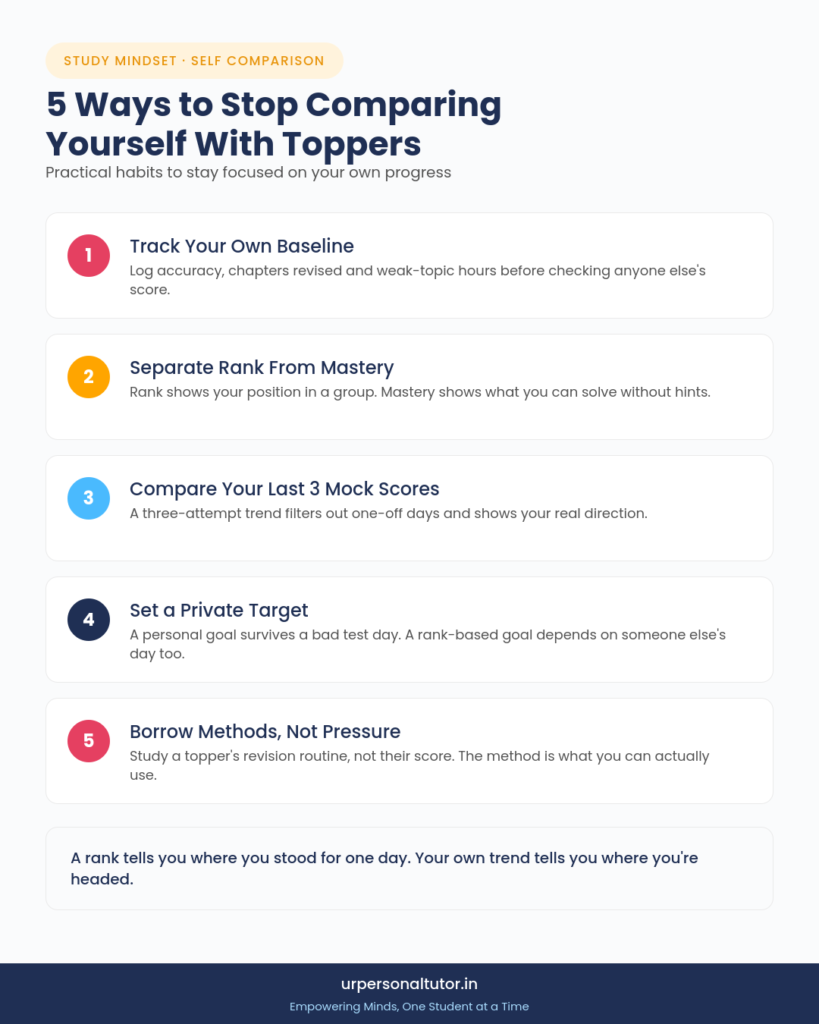 STUDY MINDSET · SELF COMPARISON

5 Ways to Stop Comparing Yourself With Toppers

Practical habits to stay focused on your own progress

1

Track Your Own Baseline

Log accuracy, chapters revised and weak-topic hours before checking anyone else's score.

2

Separate Rank From Mastery

Rank shows your position in a group. Mastery shows what you can solve without hints.

3

Compare Your Last 3 Mock Scores

A three-attempt trend filters out one-off days and shows your real direction.

4

Set a Private Target

A personal goal survives a bad test day. A rank-based goal depends on someone else's day too.

5

Borrow Methods, Not Pressure

Study a topper's revision routine, not their score. The method is what you can actually use.

A rank tells you where you stood for one day. Your own trend tells you where you're headed.

urpersonaltutor.in

Empowering Minds, One Student at a Time